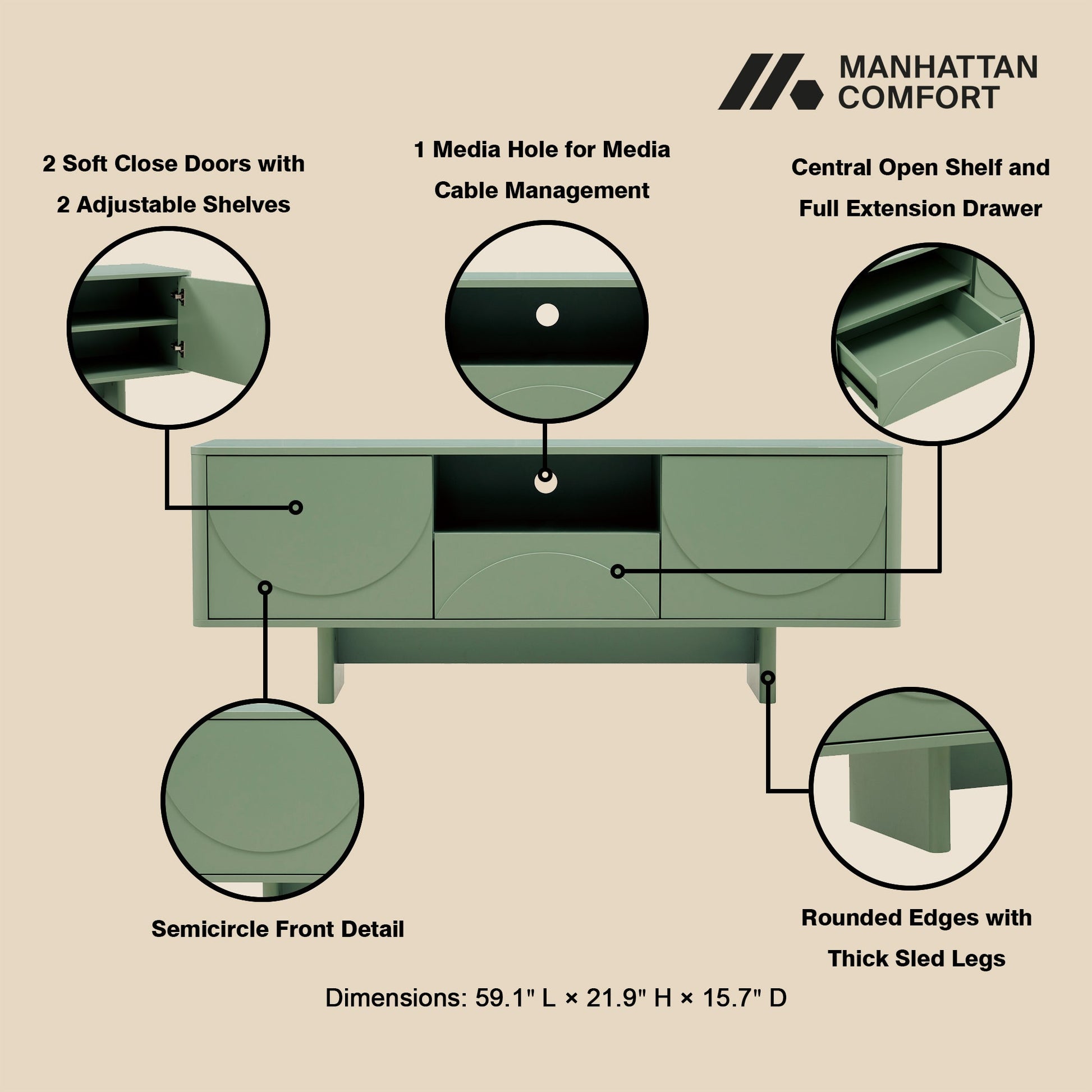 MANHATTAN COMFORT

2 Soft Close Doors with 2 Adjustable Shelves

1 Media Hole for Media Cable Management

Central Open Shelf and Full Extension Drawer

Semicircle Front Detail

Rounded Edges with Thick Sled Legs

Dimensions: 59.1" L × 21.9" H × 15.7" D