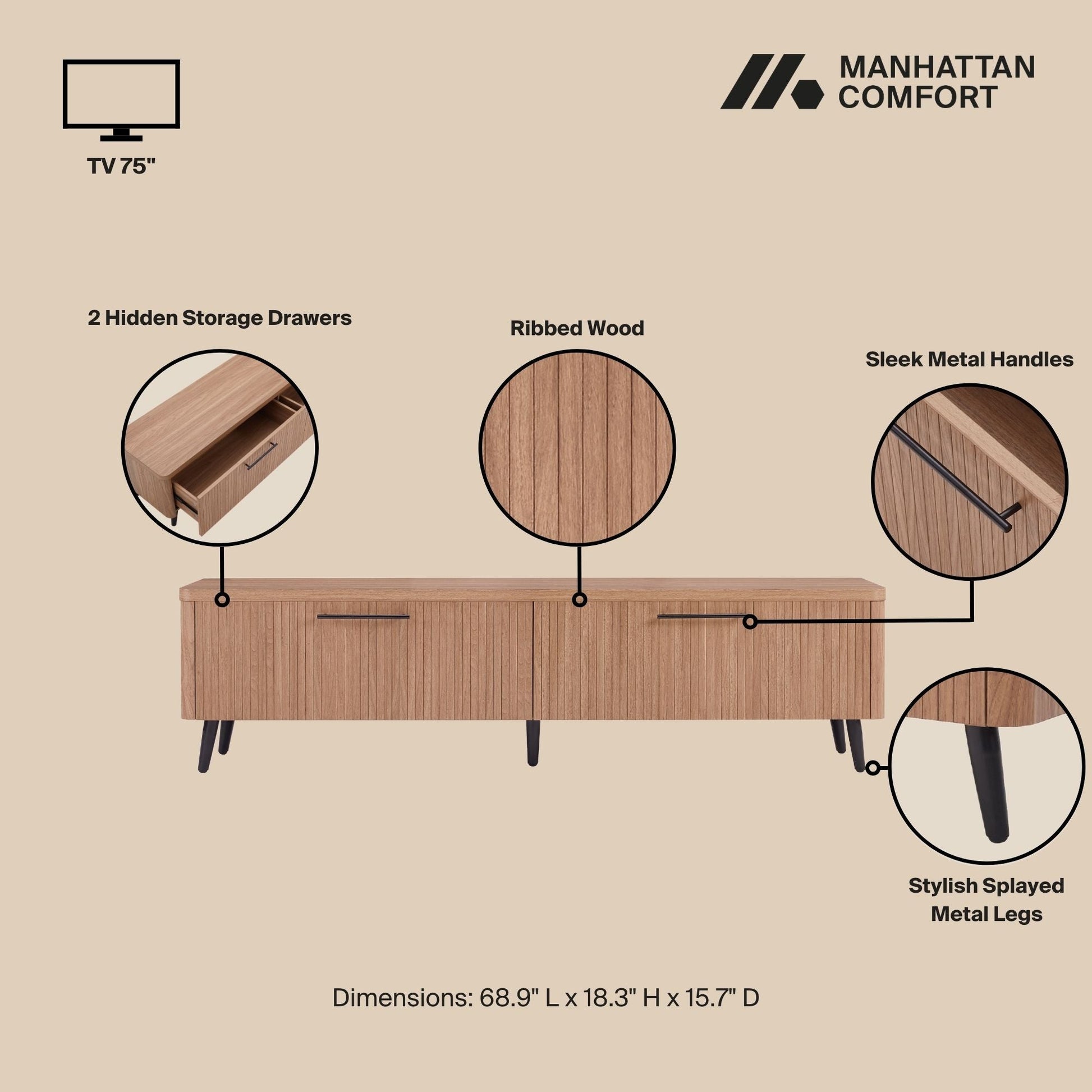 TV 75"

MANHATTAN COMFORT

2 Hidden Storage Drawers

Ribbed Wood

Sleek Metal Handles

Stylish Splayed Metal Legs

Dimensions: 68.9" L x 18.3" H x 15.7" D