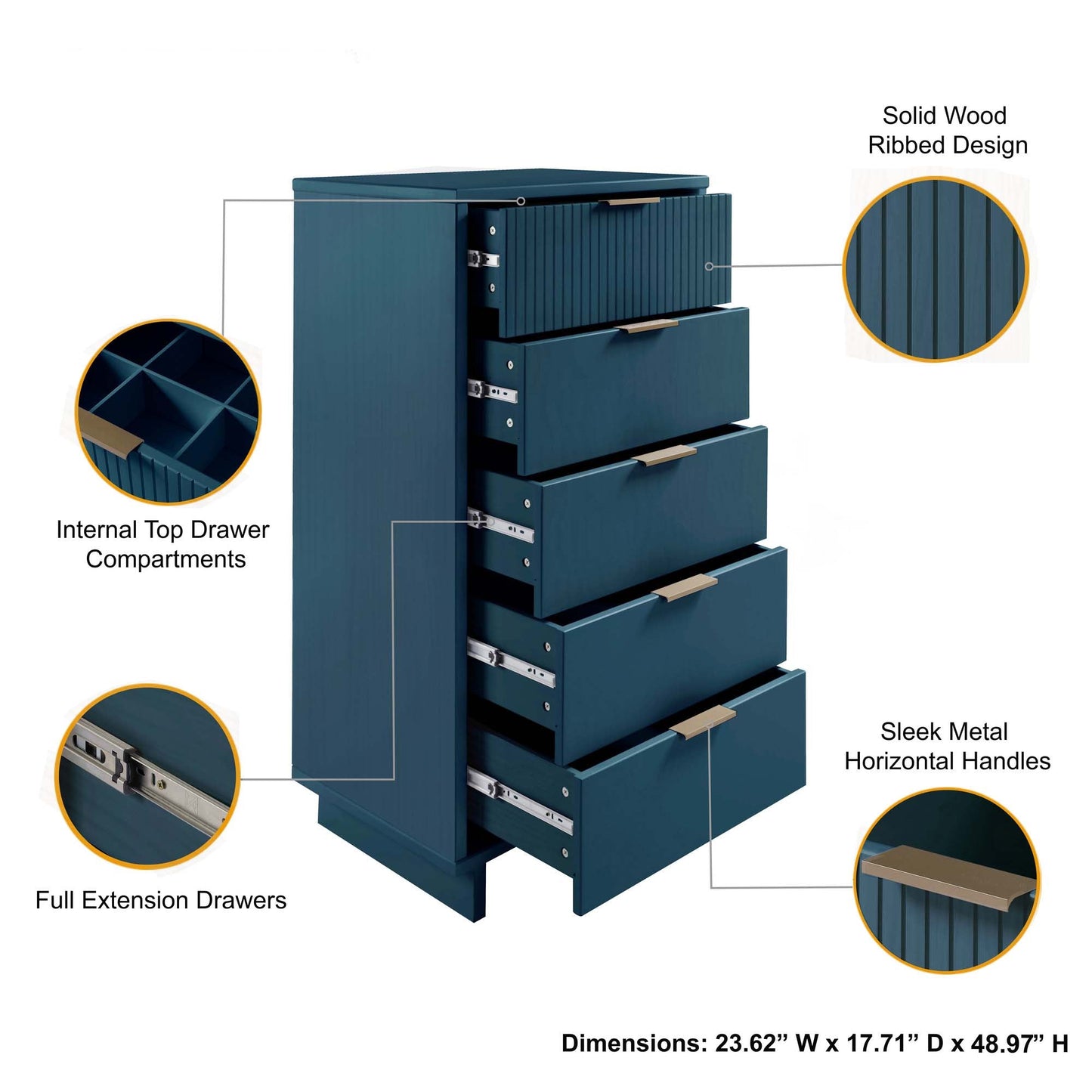 Solid Wood
Ribbed Design

Internal Top Drawer
Compartments

Full Extension Drawers

Sleek Metal
Horizontal Handles

Dimensions: 23.62” W x 17.71” D x 48.97” H