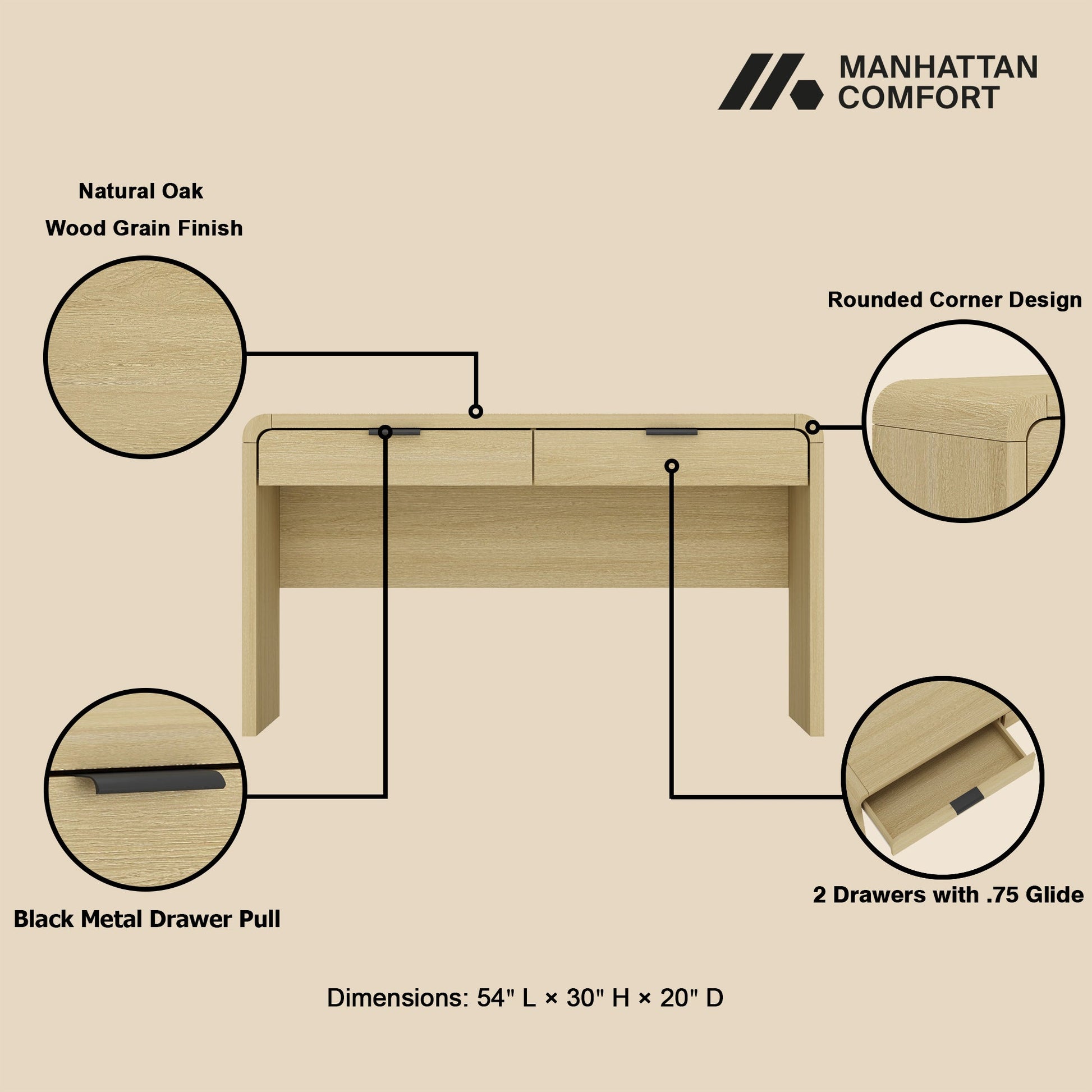 MANHATTAN COMFORT

Natural Oak
Wood Grain Finish

Rounded Corner Design

Black Metal Drawer Pull

2 Drawers with .75 Glide

Dimensions: 54" L × 30" H × 20" D